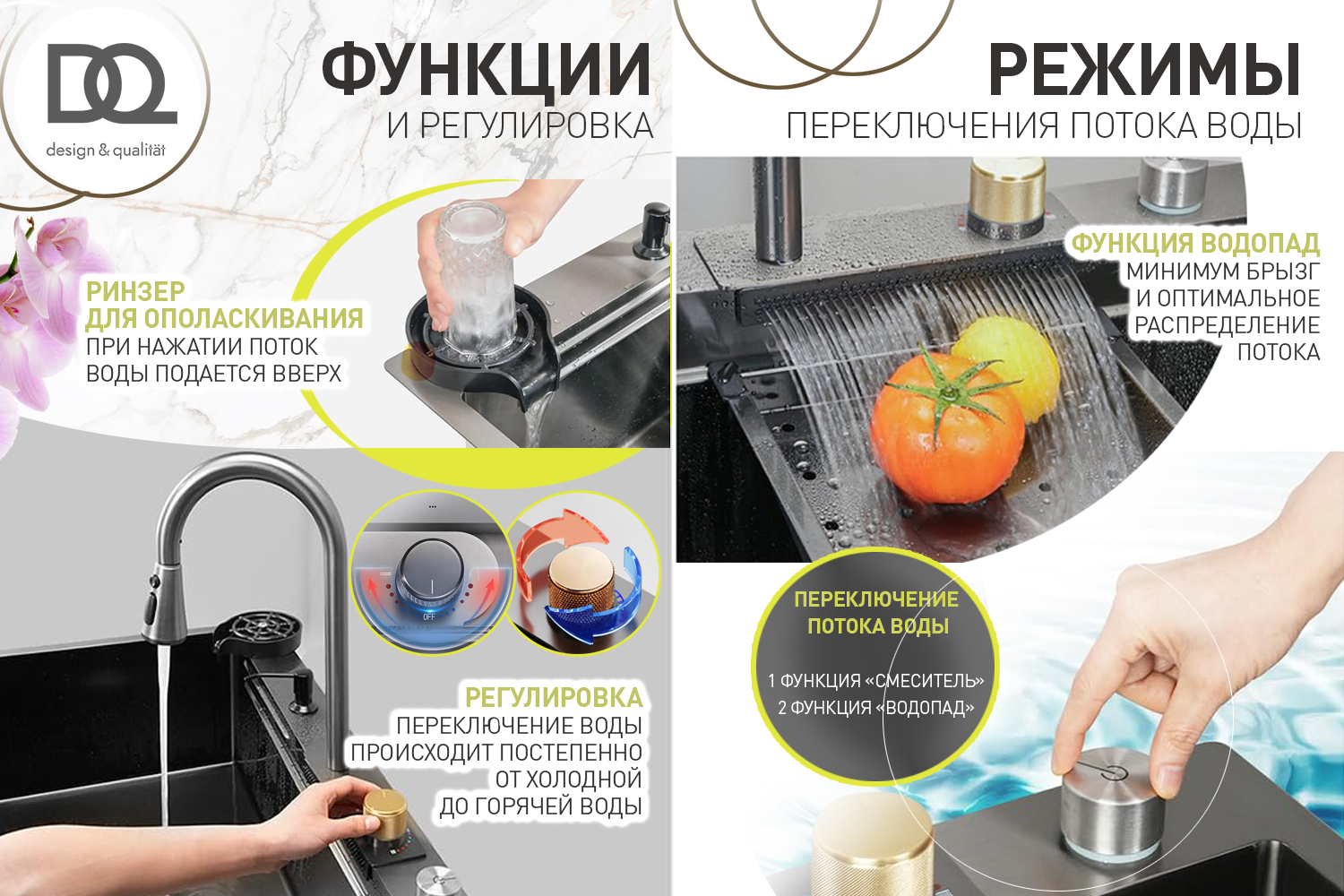 DQ
design & qualität

ФУНКЦИИ
И РЕГУЛИРОВКА

РИНЗЕР
ДЛЯ ОПОЛАСКИВАНИЯ
ПРИ НАЖАТИИ ПОТОК ВОДЫ ПОДАЕТСЯ ВВЕРХ

OFF

РЕГУЛИРОВКА
ПЕРЕКЛЮЧЕНИЕ ВОДЫ ПРОИСХОДИТ ПОСТЕПЕННО ОТ ХОЛОДНОЙ ДО ГОРЯЧЕЙ ВОДЫ

РЕЖИМЫ
ПЕРЕКЛЮЧЕНИЯ ПОТОКА ВОДЫ

ФУНКЦИЯ ВОДОПАД
МИНИМУМ БРЫЗГ И ОПТИМАЛЬНОЕ РАСПРЕДЕЛЕНИЕ ПОТОКА

ПЕРЕКЛЮЧЕНИЕ ПОТОКА ВОДЫ

1 ФУНКЦИЯ «СМЕСИТЕЛЬ»
2 ФУНКЦИЯ «ВОДОПАД»